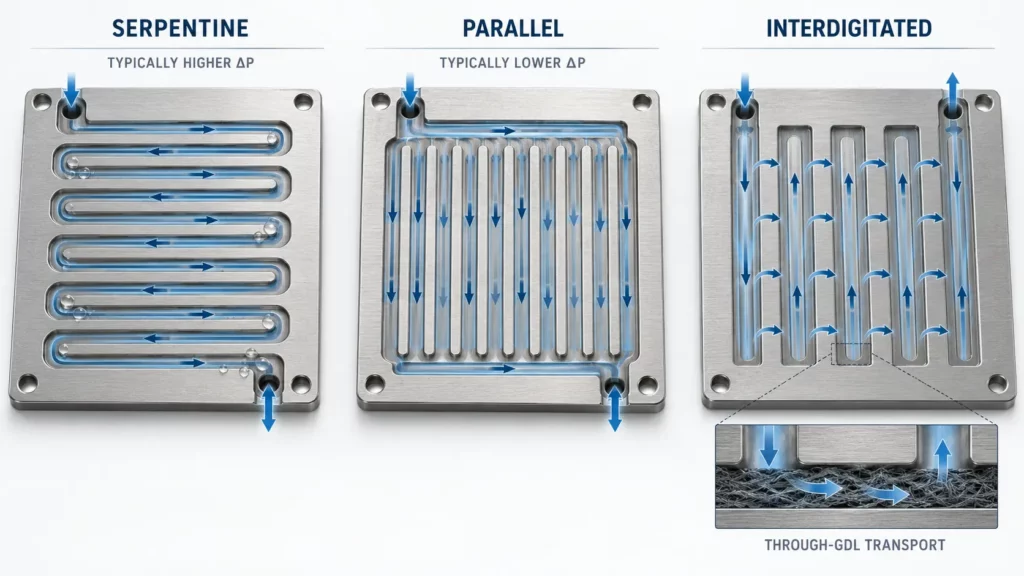 SERPENTINE

TYPICALLY HIGHER ΔP

PARALLEL

TYPICALLY LOWER ΔP

INTERDIGITATED

THROUGH-GDL TRANSPORT