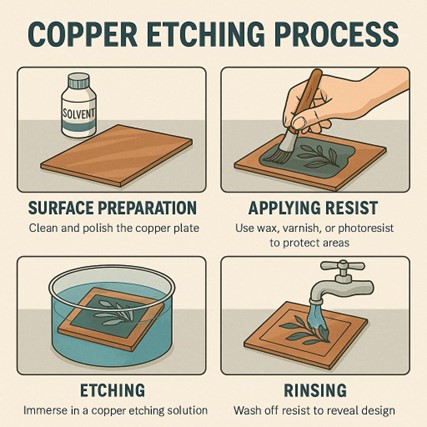 COPPER ETCHING PROCESS

SOLVENT

SURFACE PREPARATION
Clean and polish the copper plate

APPLYING RESIST
Use wax, varnish, or photoresist to protect areas

ETCHING
Immerse in a copper etching solution

RINSING
Wash off resist to reveal design