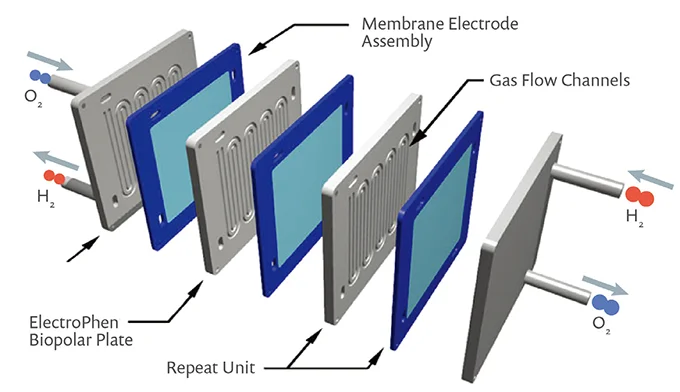 Membrane Electrode Assembly

Gas Flow Channels

$O_2$

$H_2$

$H_2$

$O_2$

ElectroPhen Biopolar Plate

Repeat Unit