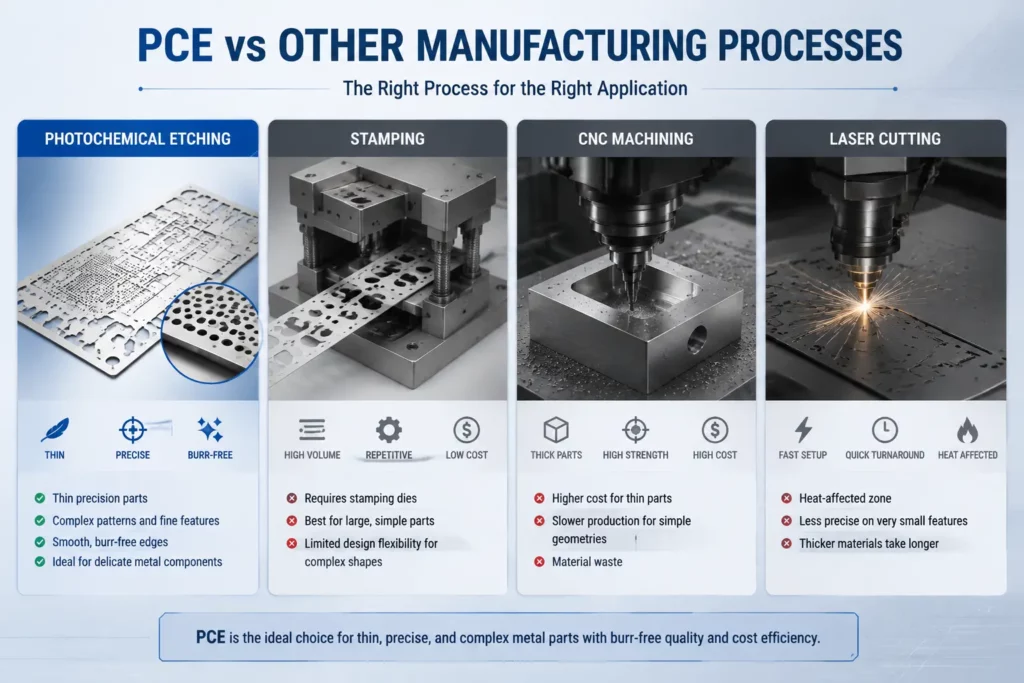 PCE vs OTHER MANUFACTURING PROCESSES

The Right Process for the Right Application

PHOTOCHEMICAL ETCHING

THIN
PRECISE
BURR-FREE

Thin precision parts
Complex patterns and fine features
Smooth, burr-free edges
Ideal for delicate metal components

STAMPING

HIGH VOLUME
REPETITIVE
LOW COST

Requires stamping dies
Best for large, simple parts
Limited design flexibility for complex shapes

CNC MACHINING

THICK PARTS
HIGH STRENGTH
HIGH COST

Higher cost for thin parts
Slower production for simple geometries
Material waste

LASER CUTTING

FAST SETUP
QUICK TURNAROUND
HEAT AFFECTED

Heat-affected zone
Less precise on very small features
Thicker materials take longer

PCE is the ideal choice for thin, precise, and complex metal parts with burr-free quality and cost efficiency.